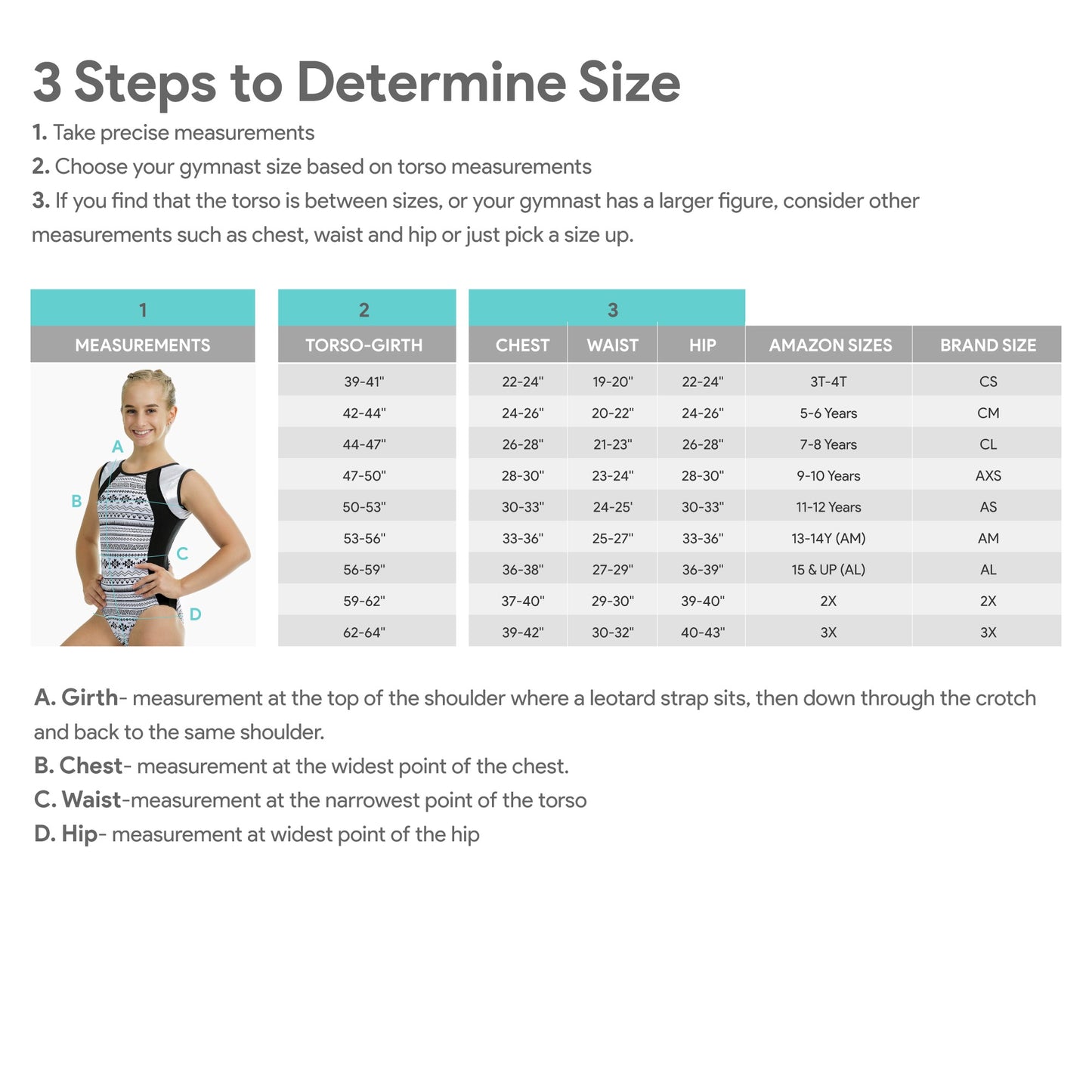 3 Steps to Determine Size

1. Take precise measurements

2. Choose your gymnast size based on torso measurements

3. If you find that the torso is between sizes, or your gymnast has a larger figure, consider other measurements such as chest, waist and hip or just pick a size up.

1
MEASUREMENTS

A
B
C
D

| 2 | 3 | | | | |
|---|---|---|---|---|---|
| TORSO-GIRTH | CHEST | WAIST | HIP | AMAZON SIZES | BRAND SIZE |
| 39-41" | 22-24" | 19-20" | 22-24" | 3T-4T | CS |
| 42-44" | 24-26" | 20-22" | 24-26" | 5-6 Years | CM |
| 44-47" | 26-28" | 21-23" | 26-28" | 7-8 Years | CL |
| 47-50" | 28-30" | 23-24" | 28-30" | 9-10 Years | AXS |
| 50-53" | 30-33" | 24-25' | 30-33" | 11-12 Years | AS |
| 53-56" | 33-36" | 25-27" | 33-36" | 13-14Y (AM) | AM |
| 56-59" | 36-38" | 27-29" | 36-39" | 15 & UP (AL) | AL |
| 59-62" | 37-40" | 29-30" | 39-40" | 2X | 2X |
| 62-64" | 39-42" | 30-32" | 40-43" | 3X | 3X |

A. Girth- measurement at the top of the shoulder where a leotard strap sits, then down through the crotch and back to the same shoulder.
B. Chest- measurement at the widest point of the chest.
C. Waist-measurement at the narrowest point of the torso
D. Hip- measurement at widest point of the hip